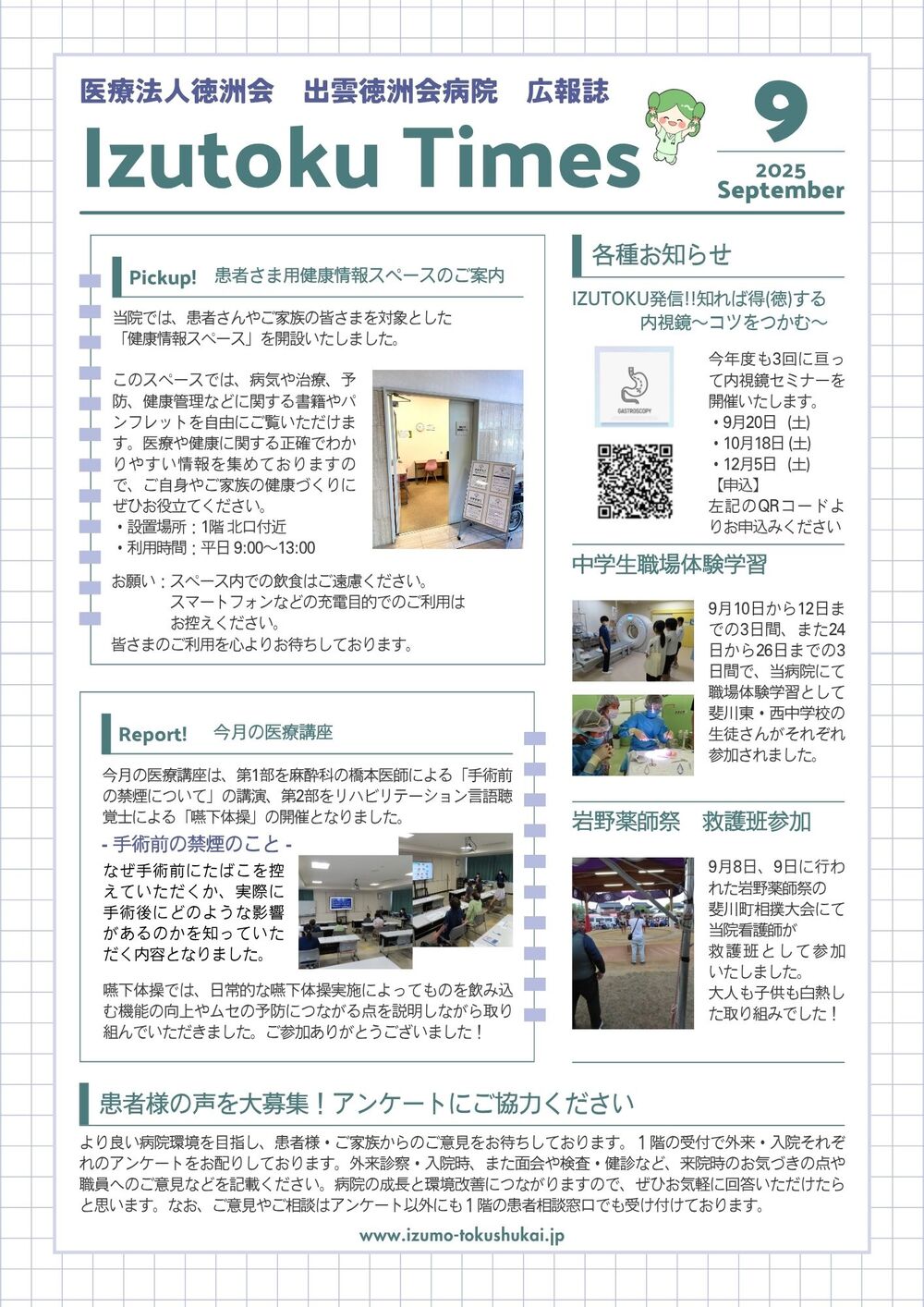 医療法人徳洲会　出雲徳洲会病院　広報誌

Izutoku Times

9

2025
September

Pickup!　患者さま用健康情報スペースのご案内

当院では、患者さんやご家族の皆さまを対象とした「健康情報スペース」を開設いたしました。

このスペースでは、病気や治療、予防、健康管理などに関する書籍やパンフレットを自由にご覧いただけます。医療や健康に関する正確でわかりやすい情報を集めておりますので、ご自身やご家族の健康づくりにぜひお役立てください。
・設置場所：1階 北口付近
・利用時間：平日 9:00～13:00

お願い：スペース内での飲食はご遠慮ください。
スマートフォンなどの充電目的でのご利用はお控えください。
皆さまのご利用を心よりお待ちしております。

Report!　今月の医療講座

今月の医療講座は、第1部を麻酔科の橋本医師による「手術前の禁煙について」の講演、第2部をリハビリテーション言語聴覚士による「嚥下体操」の開催となりました。

- 手術前の禁煙のこと -
なぜ手術前にたばこを控えていただくか、実際に手術後にどのような影響があるのかを知っていただく内容となりました。

嚥下体操では、日常的な嚥下体操実施によってものを飲み込む機能の向上やムセの予防につながる点を説明しながら取り組んでいただきました。ご参加ありがとうございました！

各種お知らせ

IZUTOKU発信!!知れば得(徳)する
内視鏡～コツをつかむ～

GASTROSCOPY

今年度も3回に亘って内視鏡セミナーを開催いたします。
・9月20日（土）
・10月18日（土）
・12月5日（土）
【申込】
左記のQRコードよりお申込みください

中学生職場体験学習

9月10日から12日までの3日間、また24日から26日までの3日間で、当病院にて職場体験学習として斐川東・西中学校の生徒さんがそれぞれ参加されました。

岩野薬師祭　救護班参加

9月8日、9日に行われた岩野薬師祭の斐川町相撲大会にて当院看護師が救護班として参加いたしました。
大人も子供も白熱した取り組みでした！

患者様の声を大募集！アンケートにご協力ください

より良い病院環境を目指し、患者様・ご家族からのご意見をお待ちしております。１階の受付で外来・入院それぞれのアンケートをお配りしております。外来診察・入院時、また面会や検査・健診など、来院時のお気づきの点や職員へのご意見などを記載ください。病院の成長と環境改善につながりますので、ぜひお気軽に回答いただけたらと思います。なお、ご意見やご相談はアンケート以外にも１階の患者相談窓口でも受け付けております。

www.izumo-tokushukai.jp